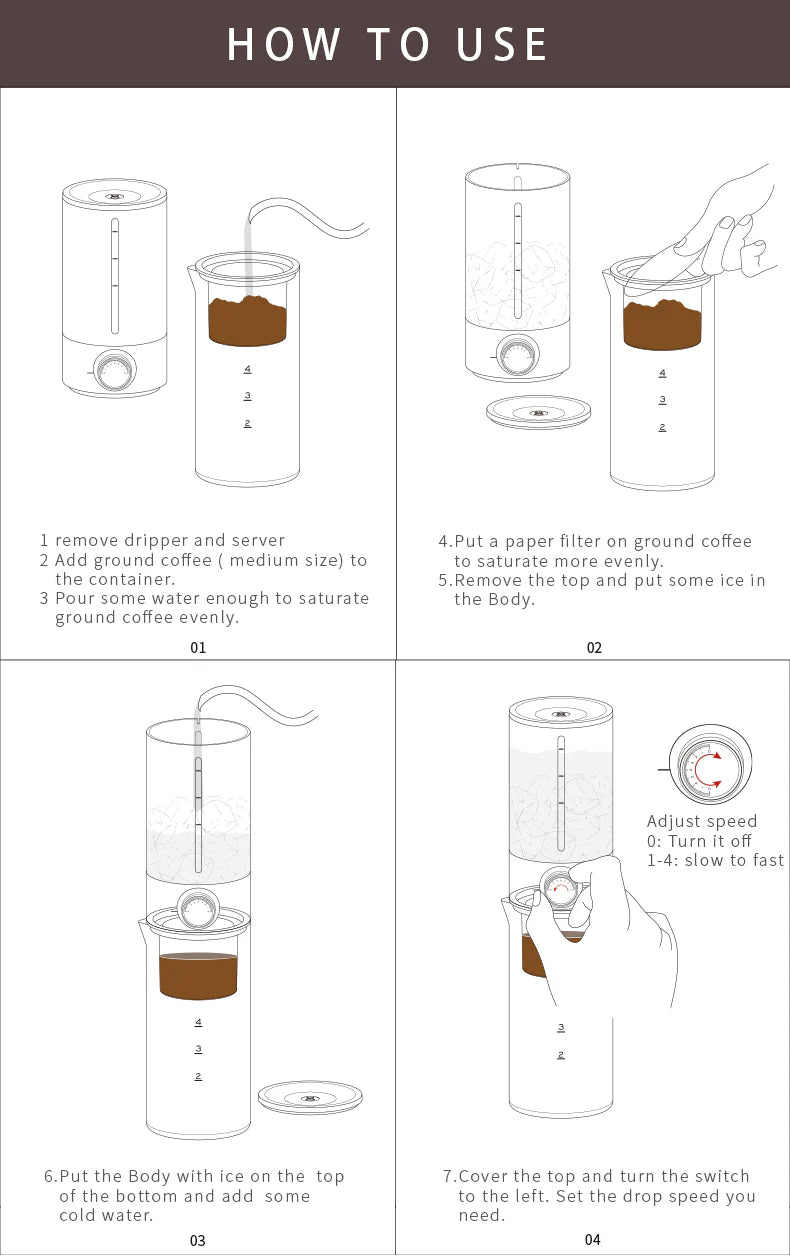 HOW TO USE

4
3
2

1 remove dripper and server
2 Add ground coffee ( medium size) to the container.
3 Pour some water enough to saturate ground coffee evenly.

01

4
3
2

4.Put a paper filter on ground coffee to saturate more evenly.
5.Remove the top and put some ice in the Body.

02

4
3
2

6.Put the Body with ice on the top of the bottom and add some cold water.

03

Adjust speed
0: Turn it off
1-4: slow to fast

3
2

7.Cover the top and turn the switch to the left. Set the drop speed you need.

04